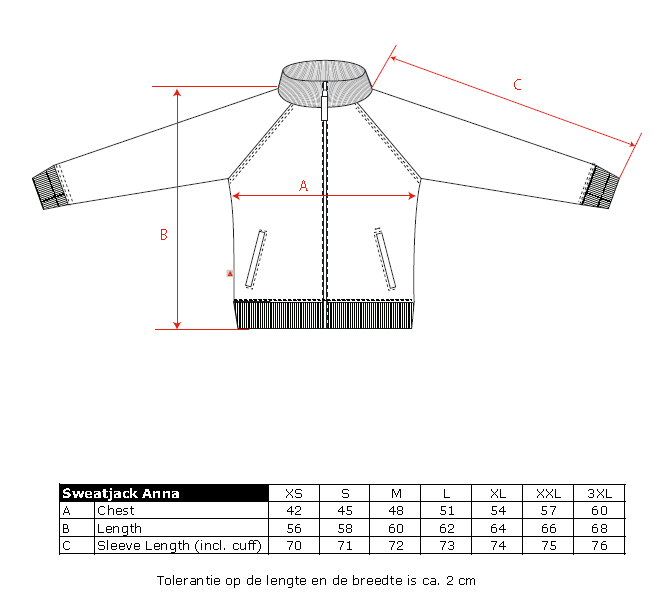 C

A

B

| Sweatjack Anna | | XS | S | M | L | XL | XXL | 3XL |
|---|---|---|---|---|---|---|---|---|
| A | Chest | 42 | 45 | 48 | 51 | 54 | 57 | 60 |
| B | Length | 56 | 58 | 60 | 62 | 64 | 66 | 68 |
| C | Sleeve Length (incl. cuff) | 70 | 71 | 72 | 73 | 74 | 75 | 76 |

Tolerantie op de lengte en de breedte is ca. 2 cm